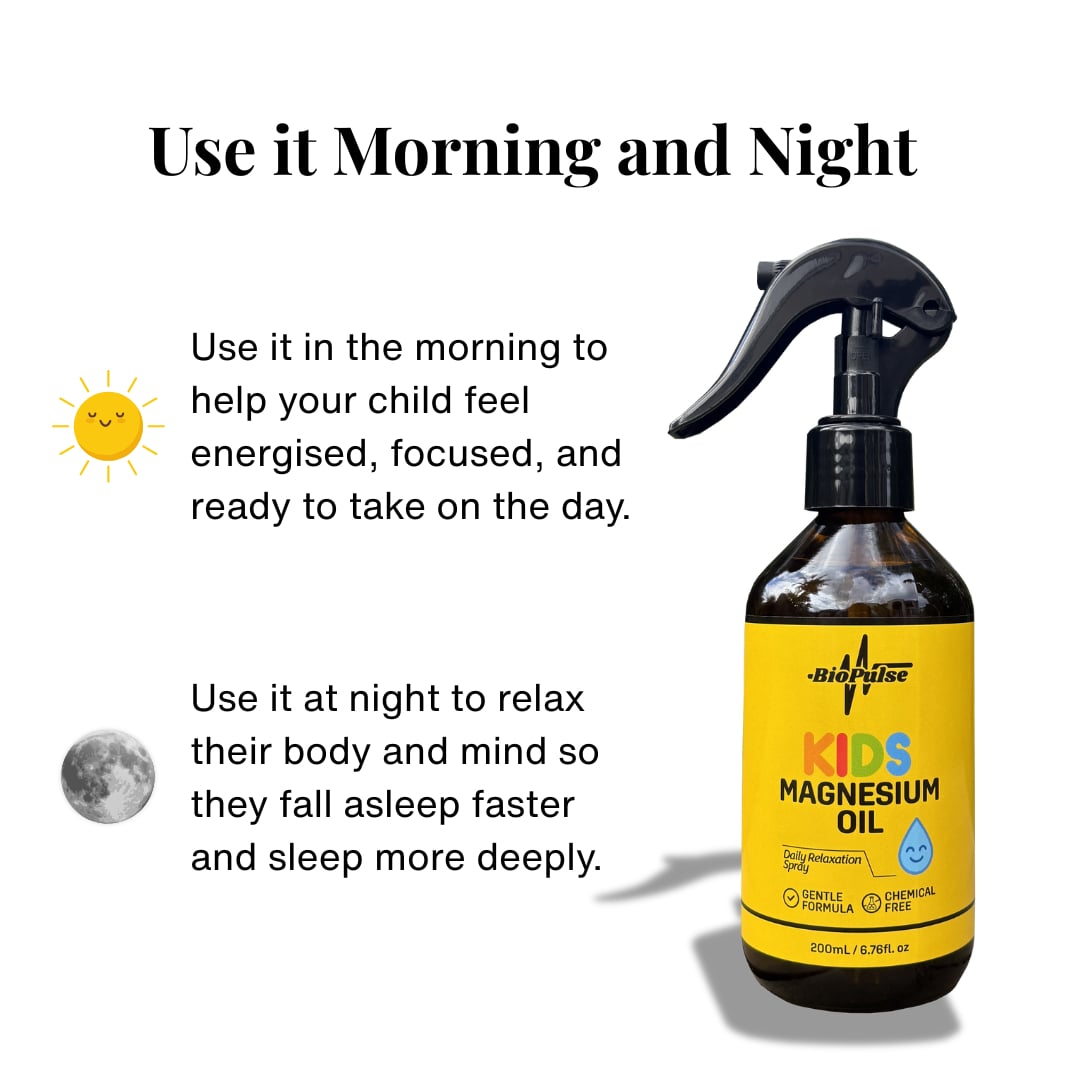 Use it Morning and Night

Use it in the morning to help your child feel energised, focused, and ready to take on the day.

Use it at night to relax their body and mind so they fall asleep faster and sleep more deeply.

BioPulse

KIDS
MAGNESIUM
OIL

Daily Relaxation Spray

GENTLE FORMULA
CHEMICAL FREE

200mL / 6.76fl. oz